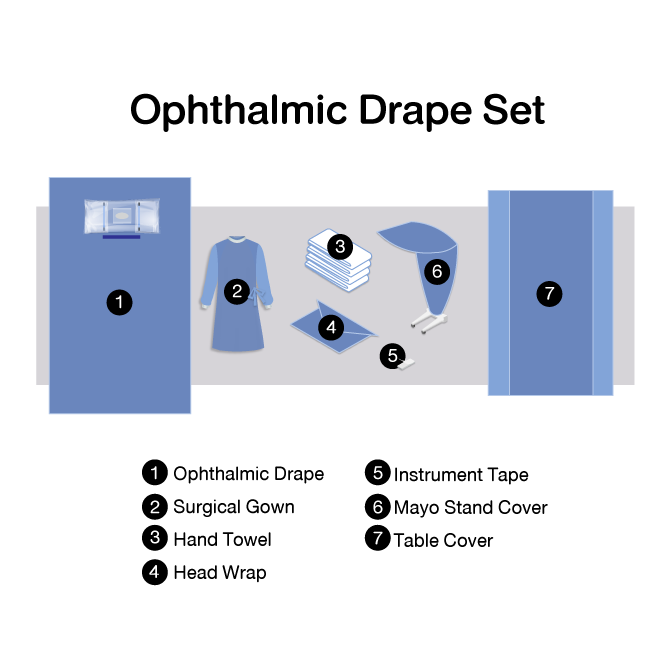 Ophthalmic Drape Set

1

2

3

4

5

6

7

1 Ophthalmic Drape
2 Surgical Gown
3 Hand Towel
4 Head Wrap

5 Instrument Tape
6 Mayo Stand Cover
7 Table Cover